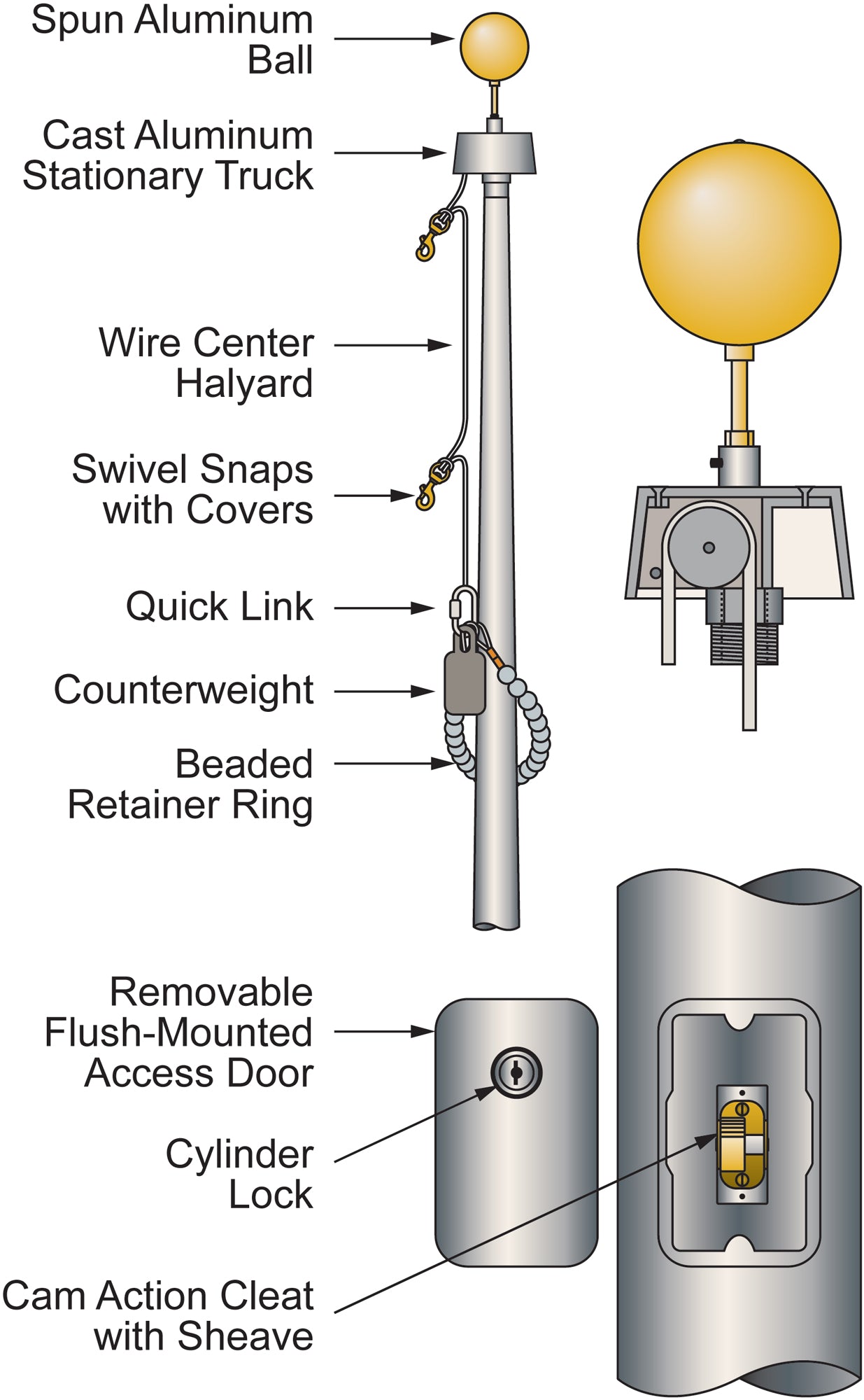 Spun Aluminum Ball

Cast Aluminum Stationary Truck

Wire Center Halyard

Swivel Snaps with Covers

Quick Link

Counterweight

Beaded Retainer Ring

Removable Flush-Mounted Access Door

Cylinder Lock

Cam Action Cleat with Sheave